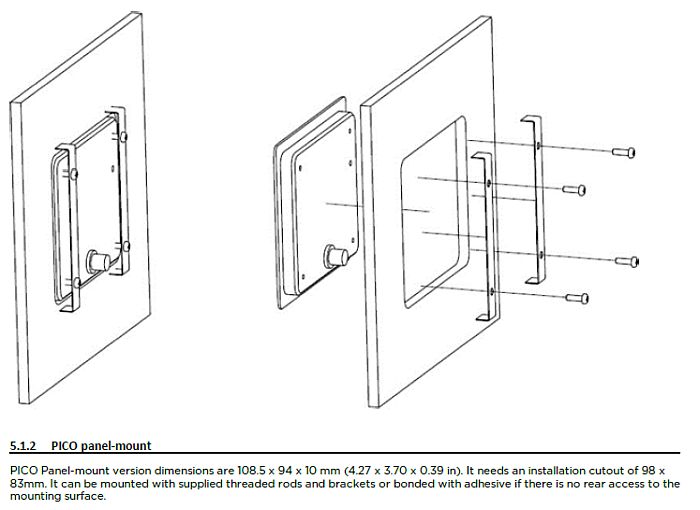 5.1.2 PICO panel-mount

PICO Panel-mount version dimensions are 108.5 x 94 x 10 mm (4.27 x 3.70 x 0.39 in). It needs an installation cutout of 98 x 83mm. It can be mounted with supplied threaded rods and brackets or bonded with adhesive if there is no rear access to the mounting surface.